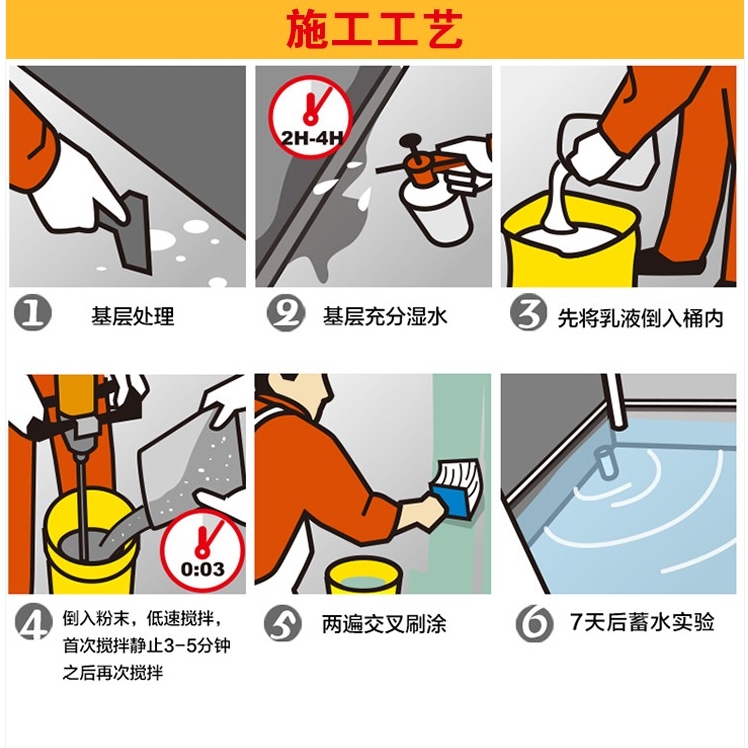 施工工艺

2H-4H

1 基层处理

2 基层充分湿水

3 先将乳液倒入桶内

0:03

4 倒入粉末，低速搅拌，首次搅拌静止3-5分钟之后再次搅拌

5 两遍交叉刷涂

6 7天后蓄水实验